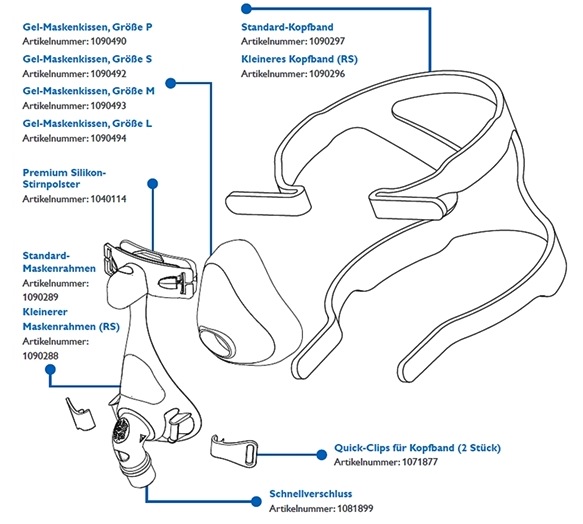 Gel-Maskenkissen, Größe P
Artikelnummer: 1090490

Gel-Maskenkissen, Größe S
Artikelnummer: 1090492

Gel-Maskenkissen, Größe M
Artikelnummer: 1090493

Gel-Maskenkissen, Größe L
Artikelnummer: 1090494

Premium Silikon-Stirnpolster
Artikelnummer: 1040114

Standard-Maskenrahmen
Artikelnummer: 1090289

Kleinerer Maskenrahmen (RS)
Artikelnummer: 1090288

Standard-Kopfband
Artikelnummer: 1090297

Kleineres Kopfband (RS)
Artikelnummer: 1090296

Quick-Clips für Kopfband (2 Stück)
Artikelnummer: 1071877

Schnellverschluss
Artikelnummer: 1081899